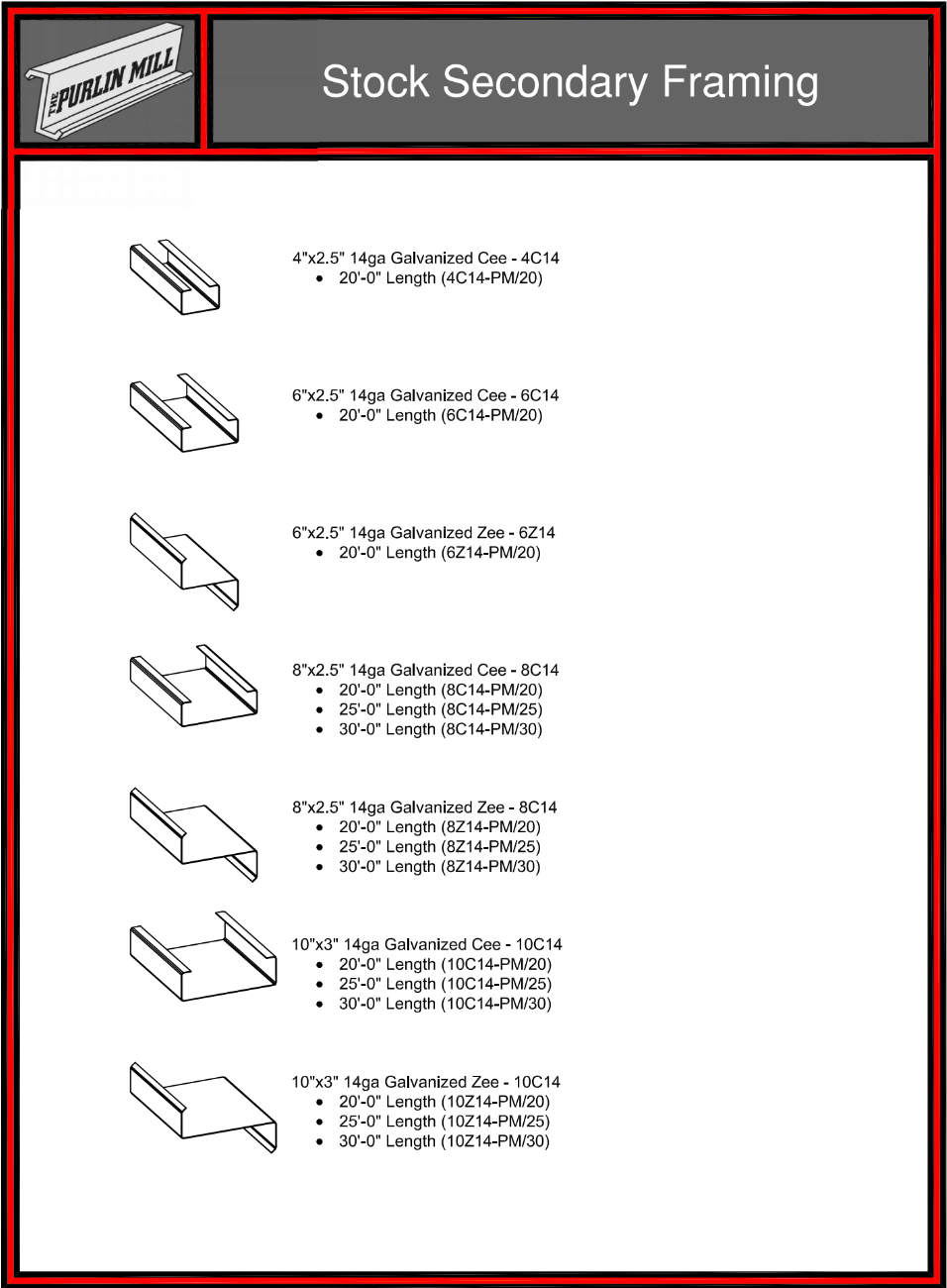 THE PURLIN MILL

Stock Secondary Framing

4"x2.5" 14ga Galvanized Cee - 4C14
• 20'-0" Length (4C14-PM/20)

6"x2.5" 14ga Galvanized Cee - 6C14
• 20'-0" Length (6C14-PM/20)

6"x2.5" 14ga Galvanized Zee - 6Z14
• 20'-0" Length (6Z14-PM/20)

8"x2.5" 14ga Galvanized Cee - 8C14
• 20'-0" Length (8C14-PM/20)
• 25'-0" Length (8C14-PM/25)
• 30'-0" Length (8C14-PM/30)

8"x2.5" 14ga Galvanized Zee - 8C14
• 20'-0" Length (8Z14-PM/20)
• 25'-0" Length (8Z14-PM/25)
• 30'-0" Length (8Z14-PM/30)

10"x3" 14ga Galvanized Cee - 10C14
• 20'-0" Length (10C14-PM/20)
• 25'-0" Length (10C14-PM/25)
• 30'-0" Length (10C14-PM/30)

10"x3" 14ga Galvanized Zee - 10C14
• 20'-0" Length (10Z14-PM/20)
• 25'-0" Length (10Z14-PM/25)
• 30'-0" Length (10Z14-PM/30)